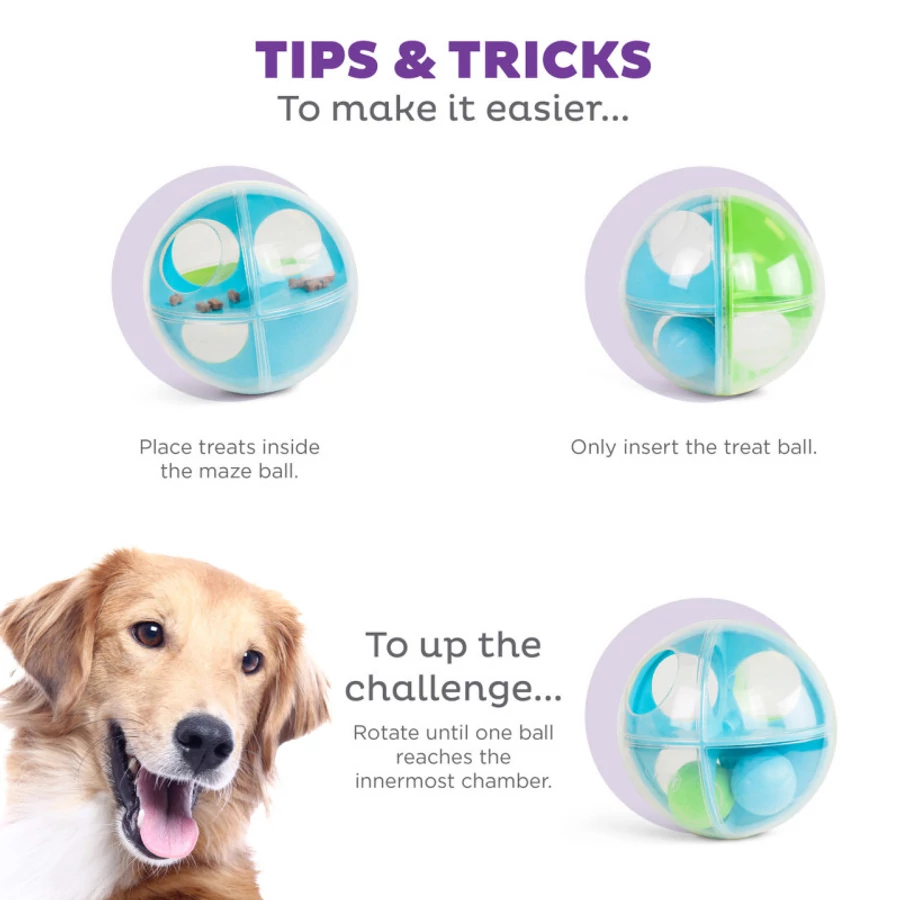 TIPS & TRICKS
To make it easier...

Place treats inside the maze ball.

Only insert the treat ball.

To up the challenge...

Rotate until one ball reaches the innermost chamber.