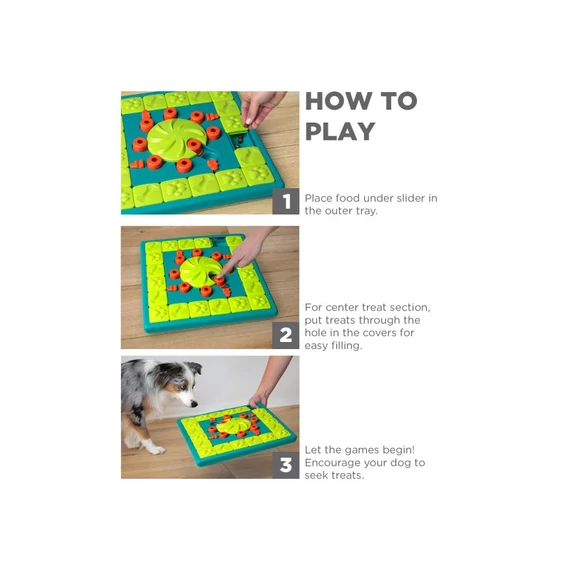 HOW TO PLAY

1 Place food under slider in the outer tray.

2 For center treat section, put treats through the hole in the covers for easy filling.

3 Let the games begin! Encourage your dog to seek treats.