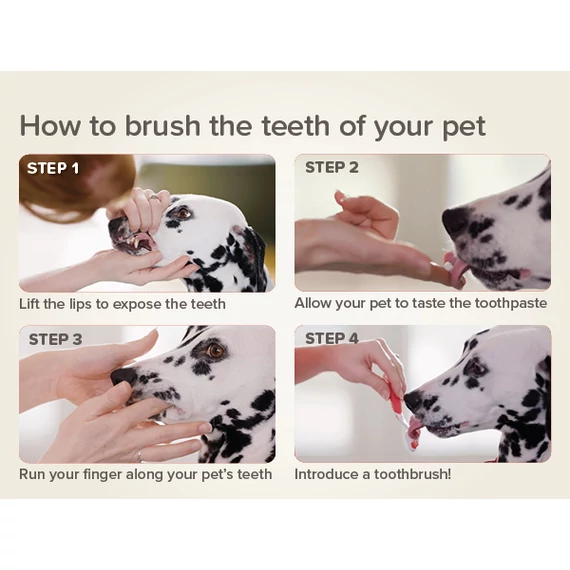 How to brush the teeth of your pet

STEP 1

Lift the lips to expose the teeth

STEP 2

Allow your pet to taste the toothpaste

STEP 3

Run your finger along your pet's teeth

STEP 4

Introduce a toothbrush!